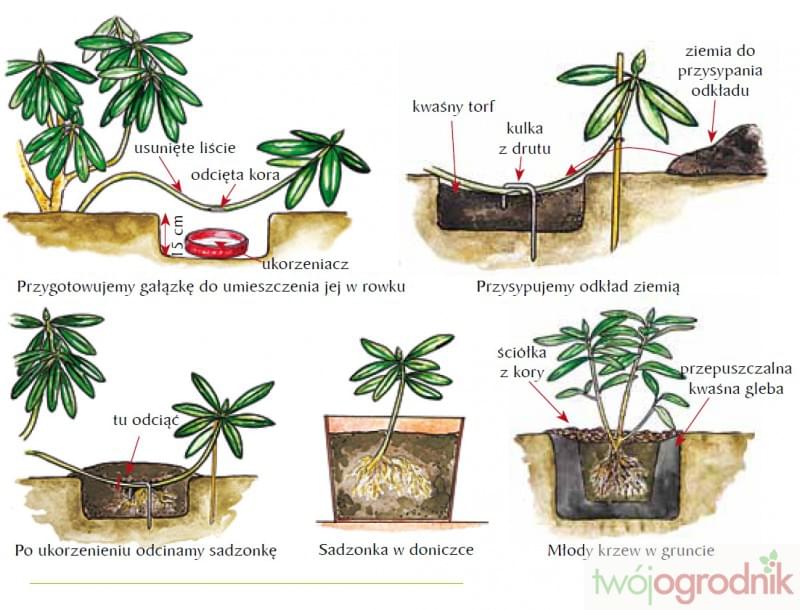 usunięte liście
odcięta kora
15 cm
ukorzeniacz
Przygotowujemy gałązkę do umieszczenia jej w rowku

kwaśny torf
kulka z drutu
ziemia do przysypania odkładu
Przysypujemy odkład ziemią

tu odciąć
Po ukorzenieniu odcinamy sadzonkę

Sadzonka w doniczce

ściółka z kory
przepuszczalna kwaśna gleba
Młody krzew w gruncie

twójogrodnik